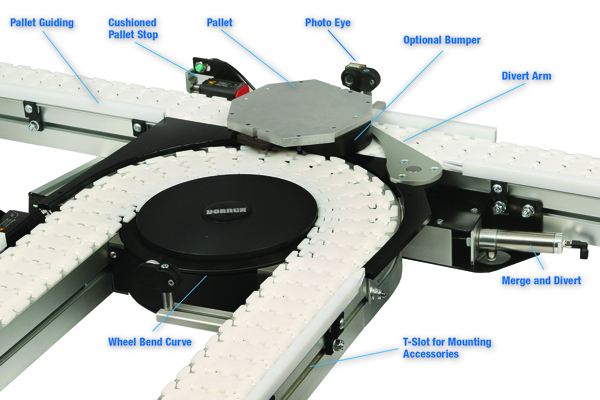 Pallet Guiding

Cushioned Pallet Stop

Pallet

Photo Eye

Optional Bumper

Divert Arm

DORNER

Merge and Divert

Wheel Bend Curve

T-Slot for Mounting Accessories