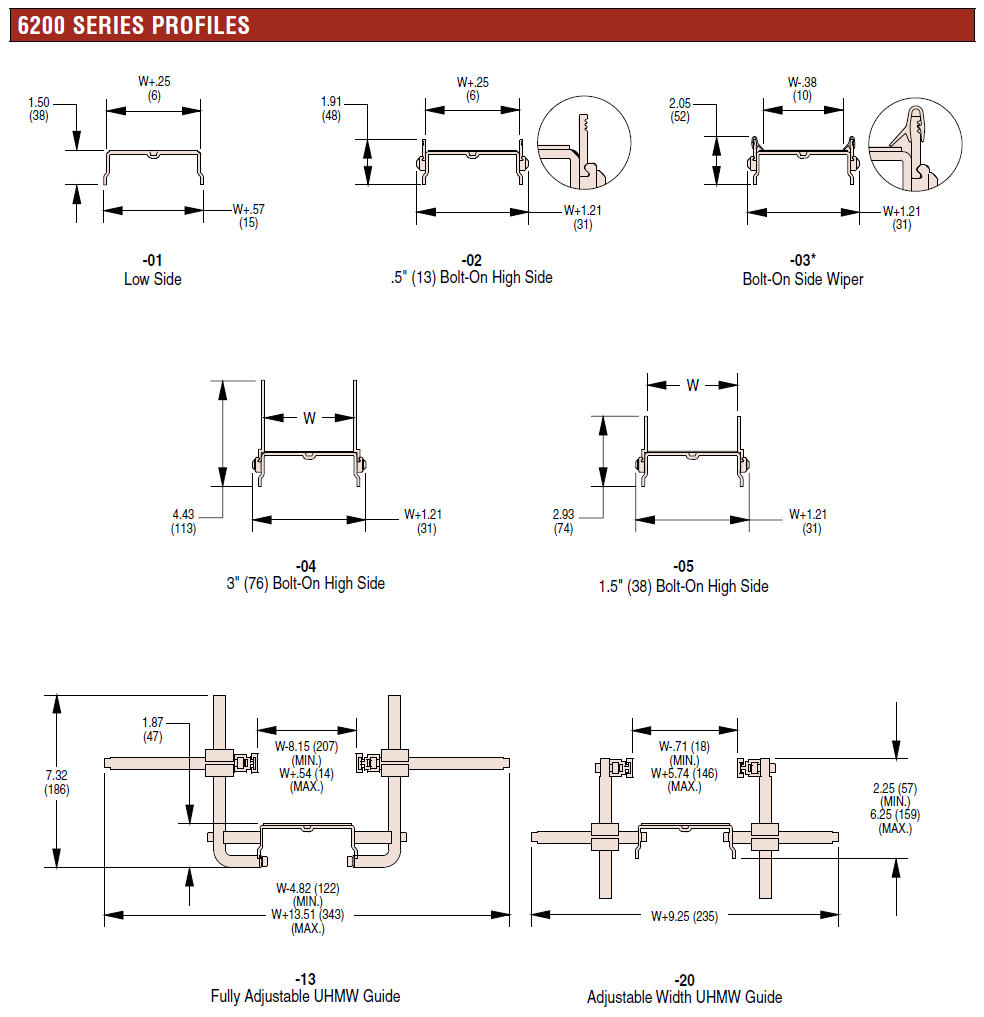 6200 SERIES PROFILES

1.50 (38)
W+.25 (6)
W+.57 (15)
-01
Low Side

1.91 (48)
W+.25 (6)
W+1.21 (31)
-02
.5" (13) Bolt-On High Side

2.05 (52)
W-.38 (10)
W+1.21 (31)
-03*
Bolt-On Side Wiper

W
4.43 (113)
W+1.21 (31)
-04
3" (76) Bolt-On High Side

W
2.93 (74)
W+1.21 (31)
-05
1.5" (38) Bolt-On High Side

7.32 (186)
1.87 (47)
W-8.15 (207) (MIN.)
W+.54 (14) (MAX.)
W-4.82 (122) (MIN.)
W+13.51 (343) (MAX.)
-13
Fully Adjustable UHMW Guide

W-.71 (18) (MIN.)
W+5.74 (146) (MAX.)
2.25 (57) (MIN.)
6.25 (159) (MAX.)
W+9.25 (235)
-20
Adjustable Width UHMW Guide