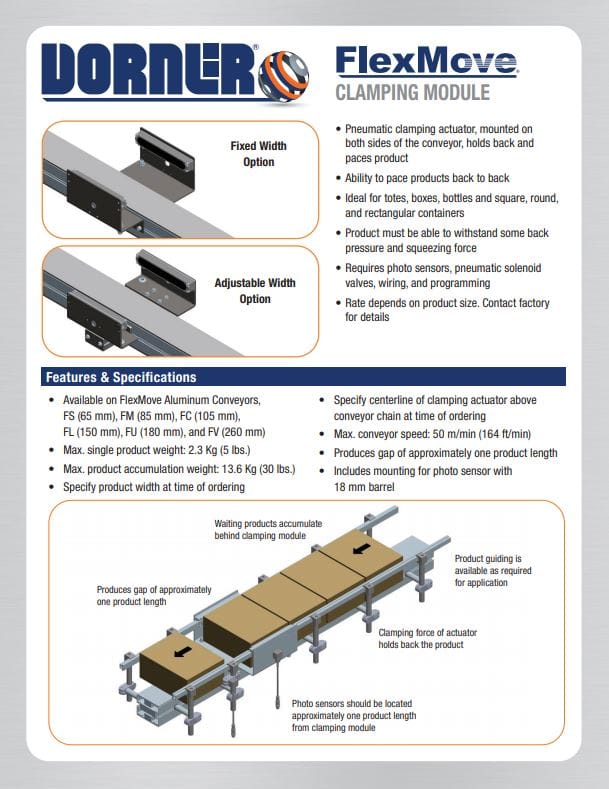 DORNER®

FlexMove®
CLAMPING MODULE

Fixed Width Option

Adjustable Width Option

• Pneumatic clamping actuator, mounted on both sides of the conveyor, holds back and paces product
• Ability to pace products back to back
• Ideal for totes, boxes, bottles and square, round, and rectangular containers
• Product must be able to withstand some back pressure and squeezing force
• Requires photo sensors, pneumatic solenoid valves, wiring, and programming
• Rate depends on product size. Contact factory for details

Features & Specifications

• Available on FlexMove Aluminum Conveyors, FS (65 mm), FM (85 mm), FC (105 mm), FL (150 mm), FU (180 mm), and FV (260 mm)
• Max. single product weight: 2.3 Kg (5 lbs.)
• Max. product accumulation weight: 13.6 Kg (30 lbs.)
• Specify product width at time of ordering

• Specify centerline of clamping actuator above conveyor chain at time of ordering
• Max. conveyor speed: 50 m/min (164 ft/min)
• Produces gap of approximately one product length
• Includes mounting for photo sensor with 18 mm barrel

Waiting products accumulate behind clamping module

Product guiding is available as required for application

Produces gap of approximately one product length

Clamping force of actuator holds back the product

Photo sensors should be located approximately one product length from clamping module